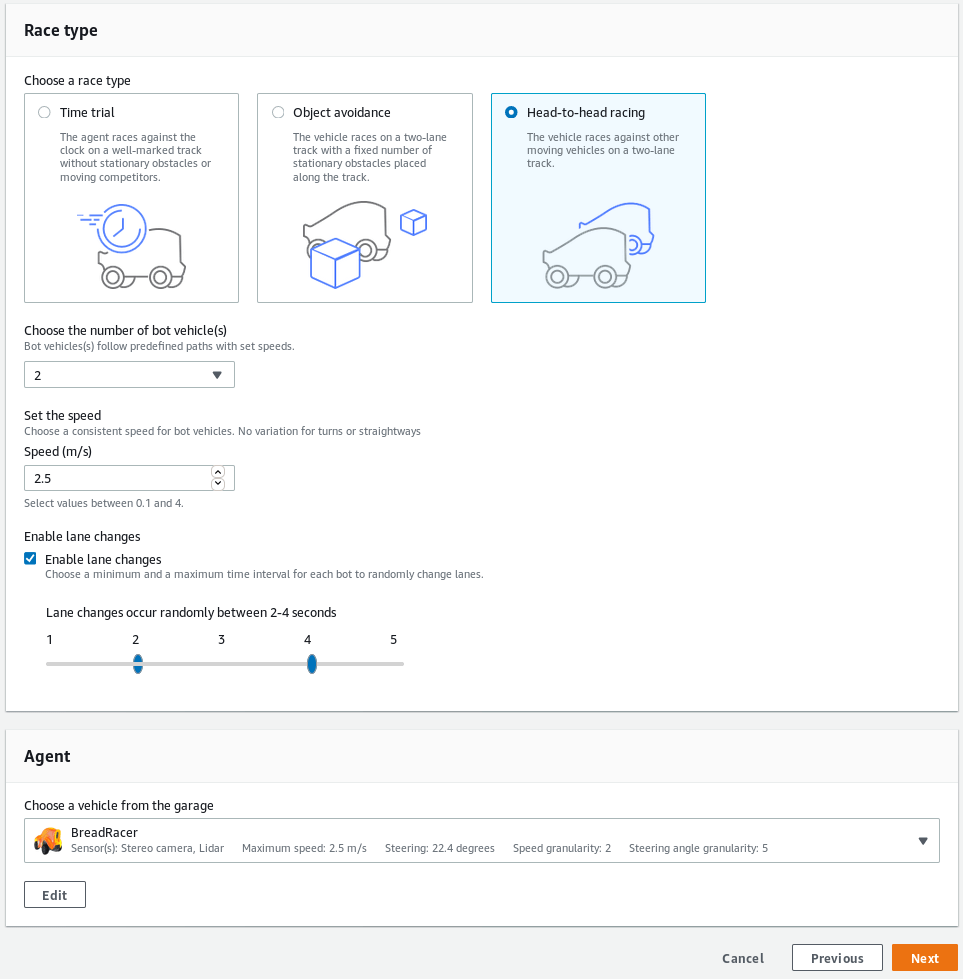 Race type

Choose a race type

Time trial
The agent races against the clock on a well-marked track without stationary obstacles or moving competitors.

Object avoidance
The vehicle races on a two-lane track with a fixed number of stationary obstacles placed along the track.

Head-to-head racing
The vehicle races against other moving vehicles on a two-lane track.

Choose the number of bot vehicle(s)
Bot vehicles(s) follow predefined paths with set speeds.

2

Set the speed
Choose a consistent speed for bot vehicles. No variation for turns or straightways

Speed (m/s)

2.5

Select values between 0.1 and 4.

Enable lane changes

Enable lane changes
Choose a minimum and a maximum time interval for each bot to randomly change lanes.

Lane changes occur randomly between 2-4 seconds

1 2 3 4 5

Agent

Choose a vehicle from the garage

BreadRacer
Sensor(s): Stereo camera, Lidar Maximum speed: 2.5 m/s Steering: 22.4 degrees Speed granularity: 2 Steering angle granularity: 5

Edit

Cancel Previous Next