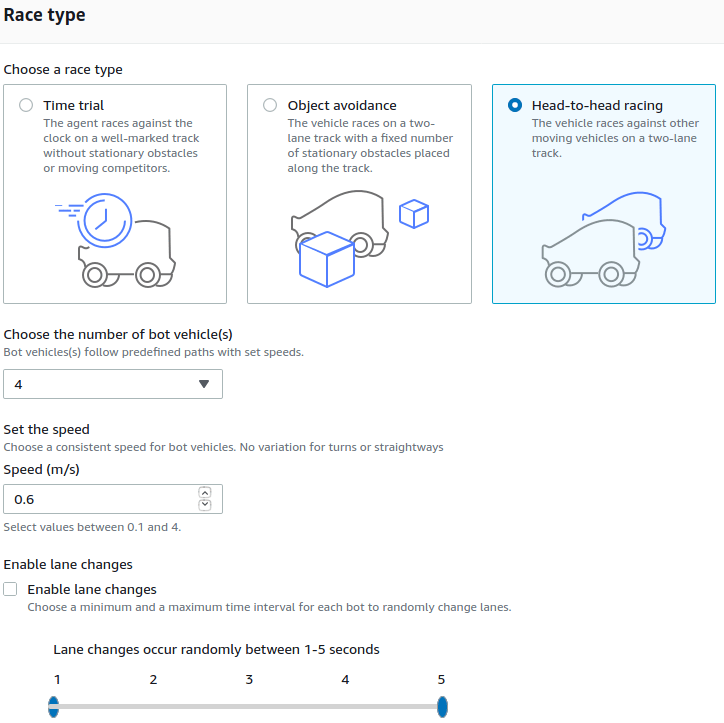 Race type

Choose a race type

Time trial
The agent races against the clock on a well-marked track without stationary obstacles or moving competitors.

Object avoidance
The vehicle races on a two-lane track with a fixed number of stationary obstacles placed along the track.

Head-to-head racing
The vehicle races against other moving vehicles on a two-lane track.

Choose the number of bot vehicle(s)
Bot vehicles(s) follow predefined paths with set speeds.

4

Set the speed
Choose a consistent speed for bot vehicles. No variation for turns or straightways

Speed (m/s)

0.6

Select values between 0.1 and 4.

Enable lane changes

Enable lane changes
Choose a minimum and a maximum time interval for each bot to randomly change lanes.

Lane changes occur randomly between 1-5 seconds

1 2 3 4 5