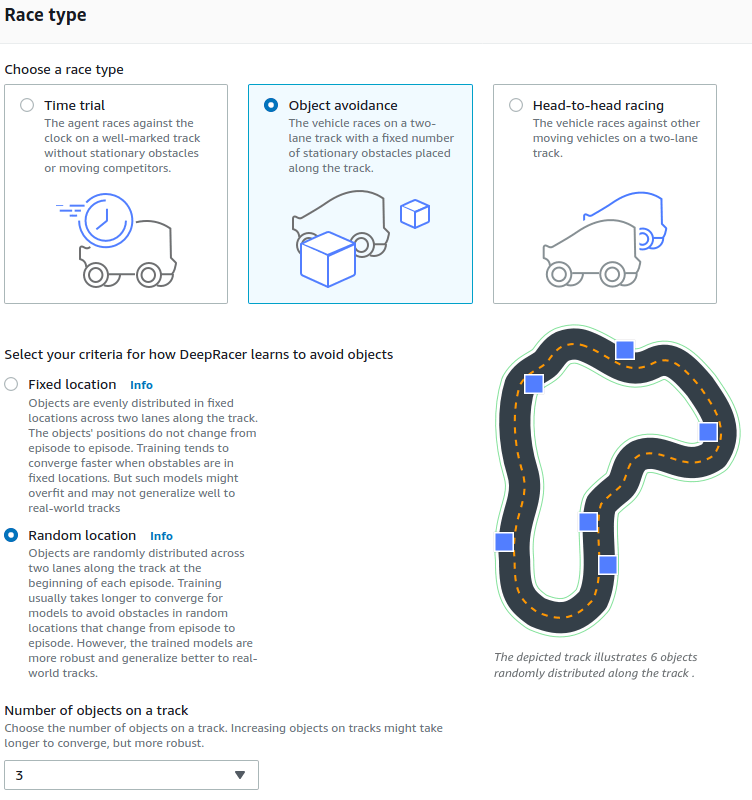 Race type

Choose a race type

Time trial
The agent races against the clock on a well-marked track without stationary obstacles or moving competitors.

Object avoidance
The vehicle races on a two-lane track with a fixed number of stationary obstacles placed along the track.

Head-to-head racing
The vehicle races against other moving vehicles on a two-lane track.

Select your criteria for how DeepRacer learns to avoid objects

Fixed location Info
Objects are evenly distributed in fixed locations across two lanes along the track. The objects' positions do not change from episode to episode. Training tends to converge faster when obstables are in fixed locations. But such models might overfit and may not generalize well to real-world tracks

Random location Info
Objects are randomly distributed across two lanes along the track at the beginning of each episode. Training usually takes longer to converge for models to avoid obstacles in random locations that change from episode to episode. However, the trained models are more robust and generalize better to real-world tracks.

The depicted track illustrates 6 objects randomly distributed along the track .

Number of objects on a track
Choose the number of objects on a track. Increasing objects on tracks might take longer to converge, but more robust.

3